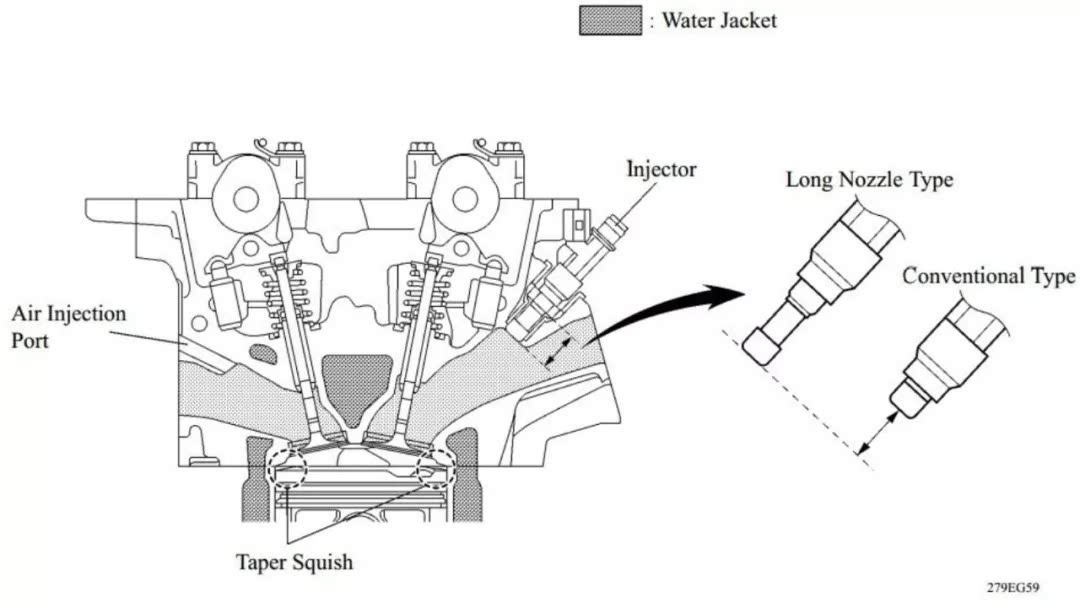 : Water Jacket

Injector

Long Nozzle Type

Conventional Type

Air Injection Port

Taper Squish

279EG59