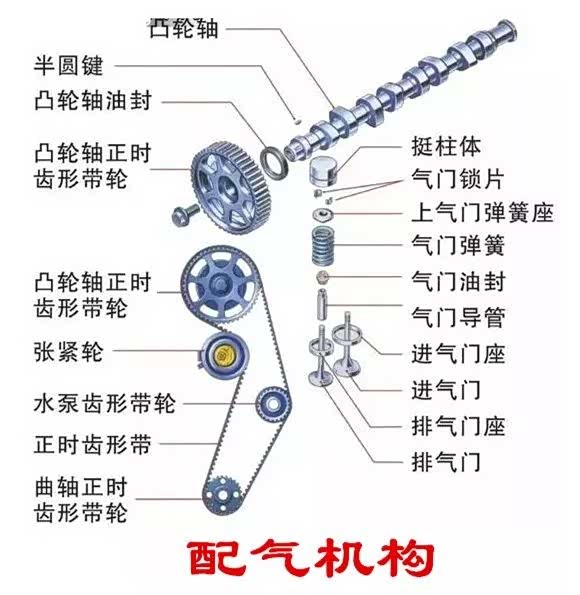 凸轮轴

半圆键

凸轮轴油封

凸轮轴正时齿形带轮

凸轮轴正时齿形带轮

张紧轮

水泵齿形带轮

正时齿形带

曲轴正时齿形带轮

挺柱体

气门锁片

上气门弹簧座

气门弹簧

气门油封

气门导管

进气门座

进气门

排气门座

排气门

配气机构