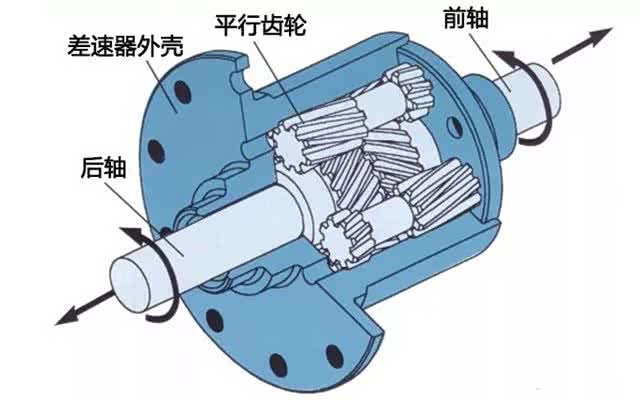 差速器外壳

平行齿轮

前轴

后轴