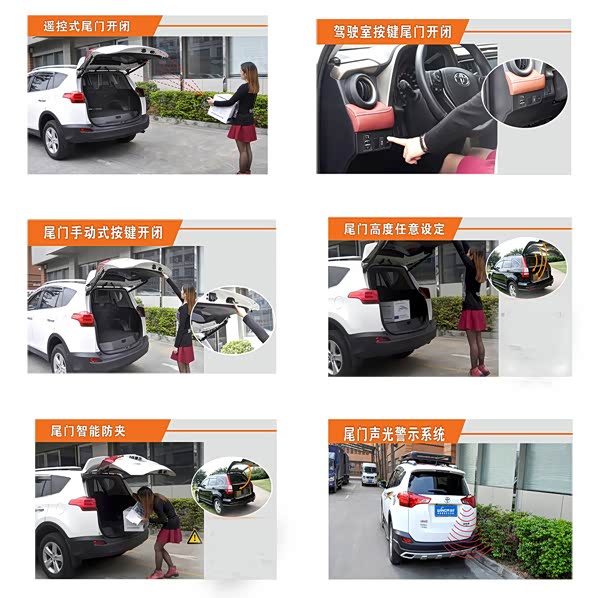 遥控式尾门开闭

驾驶室按键尾门开闭

尾门手动式按键开闭

尾门高度任意设定

尾门智能防夹

尾门声光警示系统