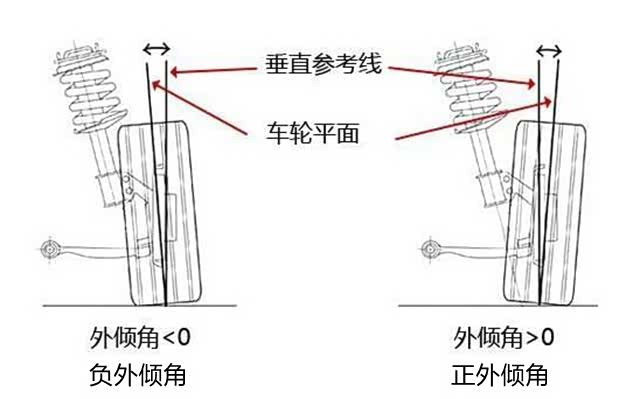 垂直参考线

车轮平面

外倾角<0
负外倾角

外倾角>0
正外倾角