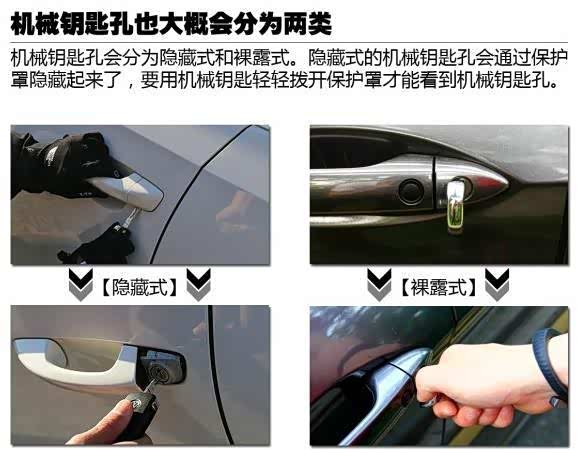 机械钥匙孔也大概会分为两类

机械钥匙孔会分为隐藏式和裸露式。隐藏式的机械钥匙孔会通过保护罩隐藏起来了，要用机械钥匙轻轻拨开保护罩才能看到机械钥匙孔。

【隐藏式】

【裸露式】