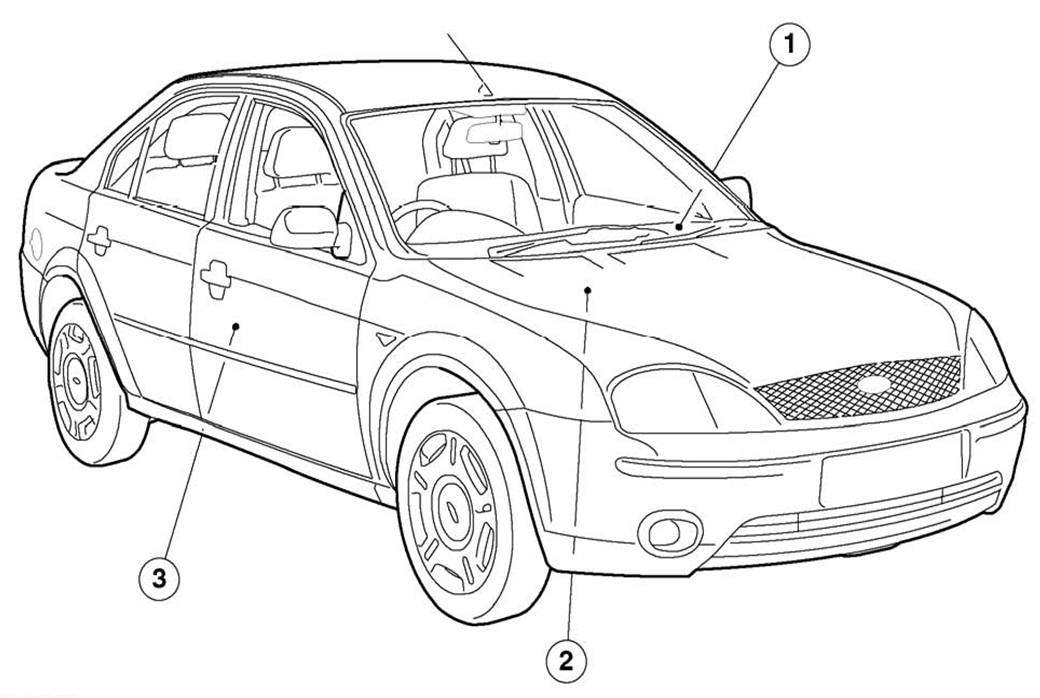 1

3

2