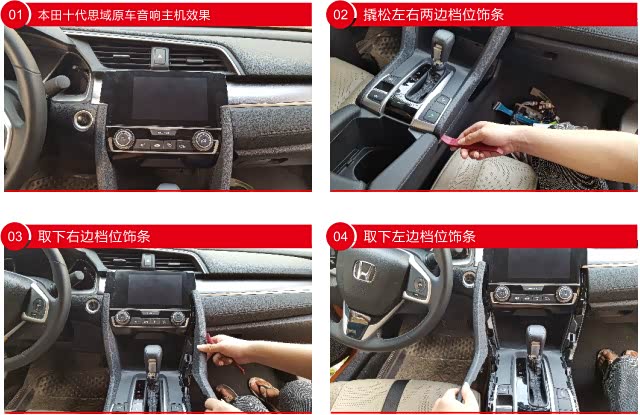 01 本田十代思域原车音响主机效果

02 撬松左右两边档位饰条

03 取下右边档位饰条

04 取下左边档位饰条