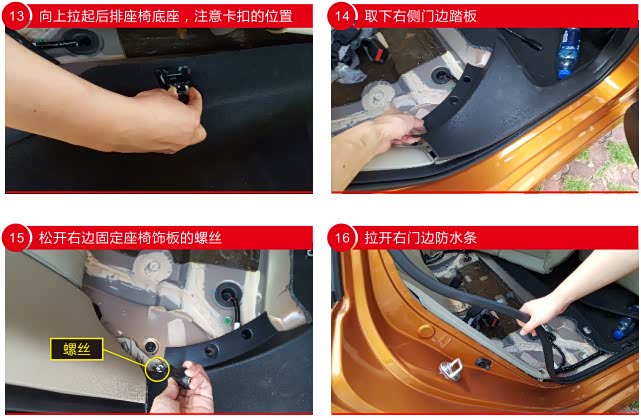 13 向上拉起后排座椅底座，注意卡扣的位置

14 取下右侧门边踏板

15 松开右边固定座椅饰板的螺丝

螺丝

16 拉开右门边防水条