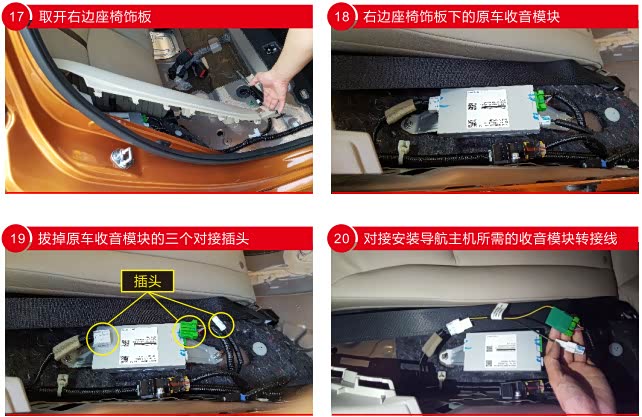 17 取开右边座椅饰板

18 右边座椅饰板下的原车收音模块

19 拔掉原车收音模块的三个对接插头

插头

20 对接安装导航主机所需的收音模块转接线