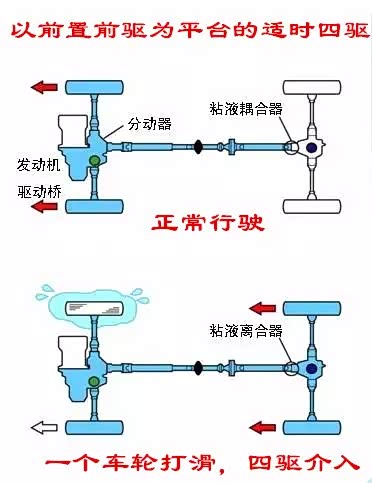 以前置前驱为平台的适时四驱

粘液耦合器

分动器

发动机

驱动桥

正常行驶

粘液离合器

一个车轮打滑，四驱介入