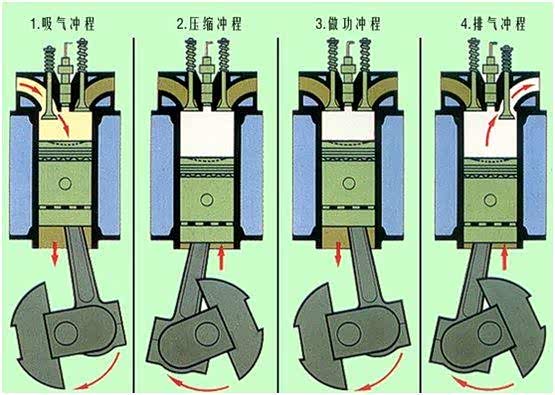 1.吸气冲程

2.压缩冲程

3.做功冲程

4.排气冲程