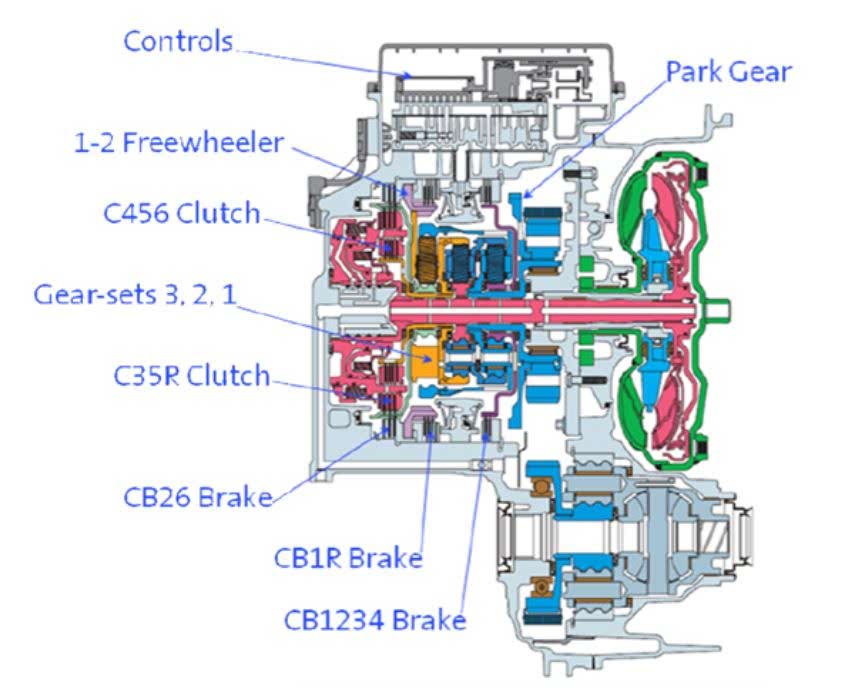 Controls

Park Gear

1-2 Freewheeler

C456 Clutch

Gear-sets 3, 2, 1

C35R Clutch

CB26 Brake

CB1R Brake

CB1234 Brake