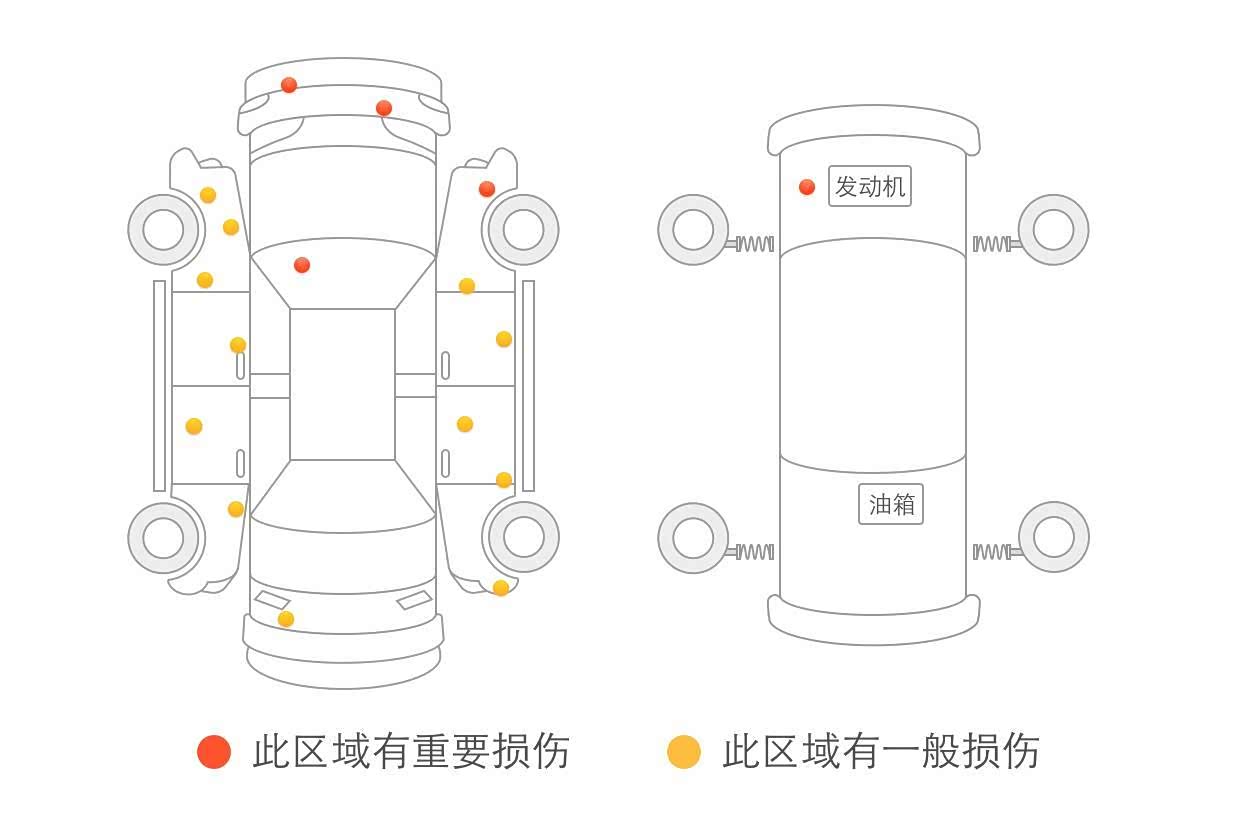 发动机

油箱

此区域有重要损伤 此区域有一般损伤