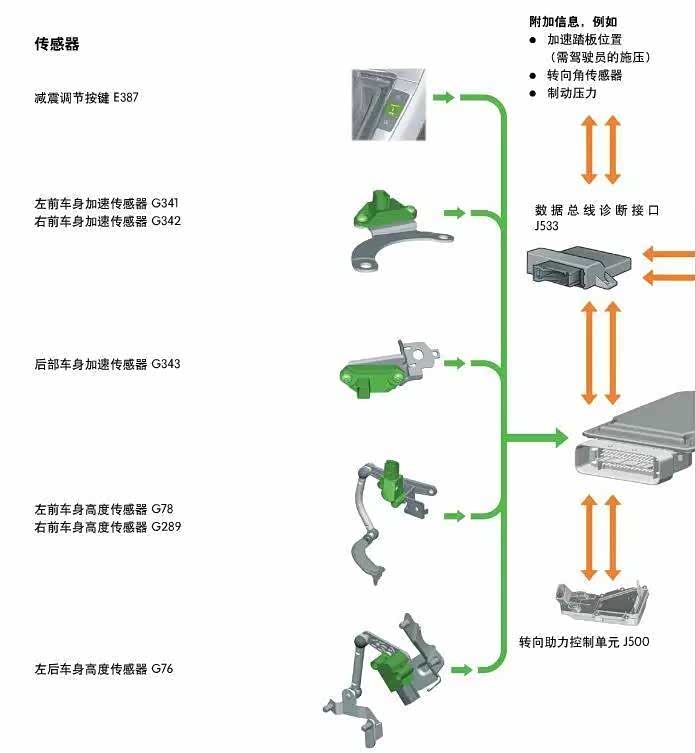 传感器

减震调节按键 E387

左前车身加速传感器 G341
右前车身加速传感器 G342

后部车身加速传感器 G343

左前车身高度传感器 G78
右前车身高度传感器 G289

左后车身高度传感器 G76

附加信息，例如
● 加速踏板位置（需驾驶员的施压）
● 转向角传感器
● 制动压力

数据总线诊断接口 J533

转向助力控制单元 J500