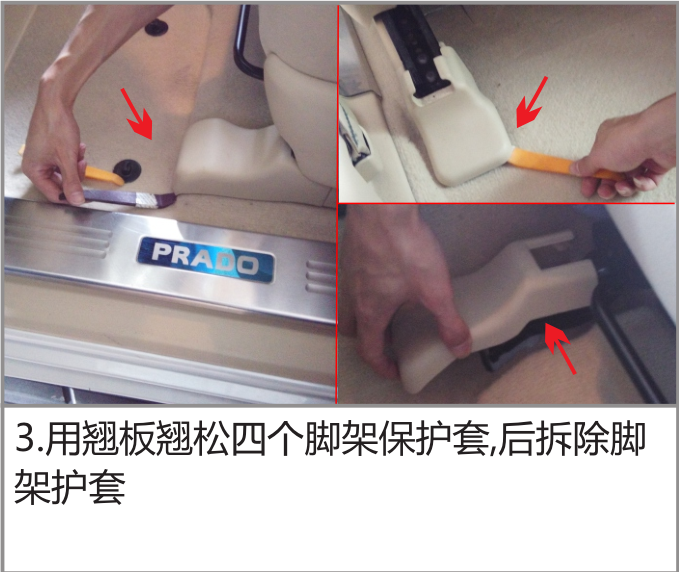 PRADO

3.用翘板翘松四个脚架保护套,后拆除脚架护套