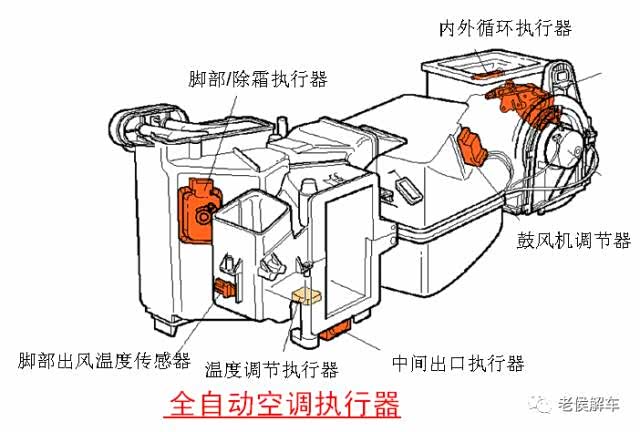 内外循环执行器

脚部/除霜执行器

鼓风机调节器

脚部出风温度传感器

温度调节执行器

中间出口执行器

全自动空调执行器

老侯解车