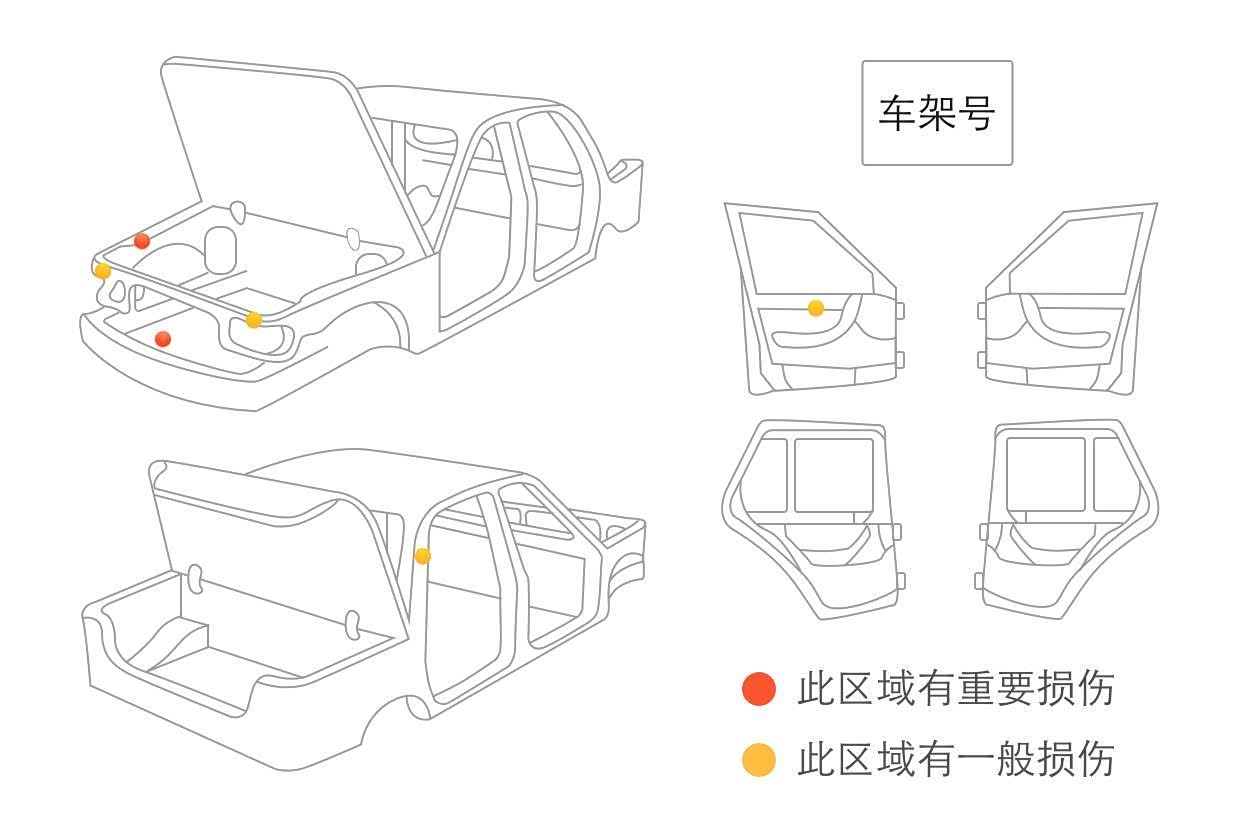 车架号

此区域有重要损伤

此区域有一般损伤