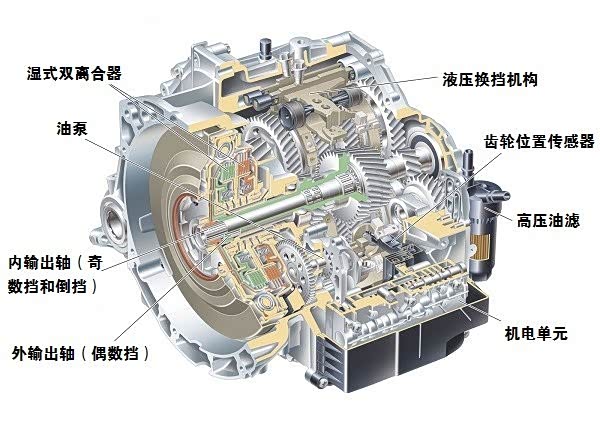 湿式双离合器

油泵

内输出轴（奇数挡和倒挡）

外输出轴（偶数挡）

液压换挡机构

齿轮位置传感器

高压油滤

机电单元