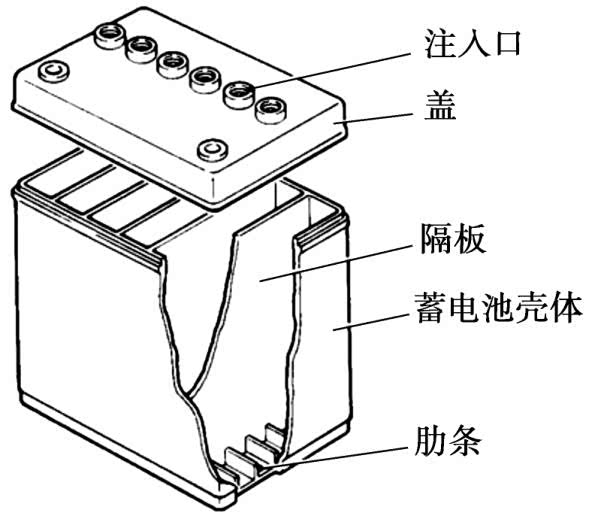 注入口
盖
隔板
蓄电池壳体
肋条