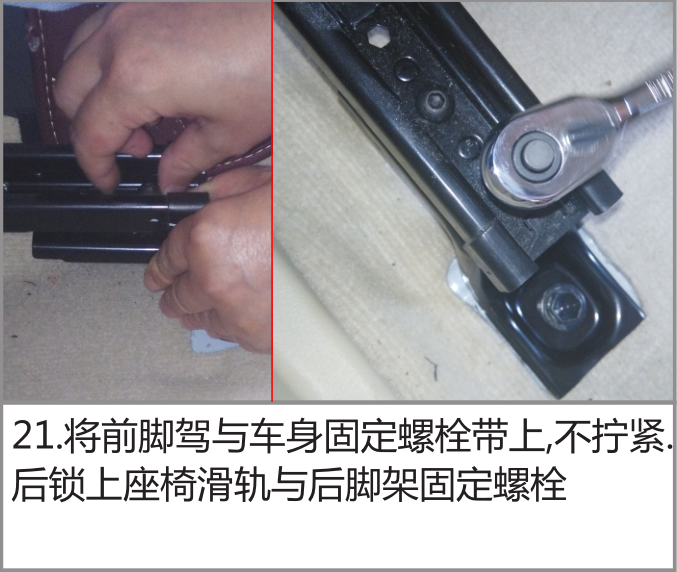 21.将前脚驾与车身固定螺栓带上,不拧紧.后锁上座椅滑轨与后脚架固定螺栓