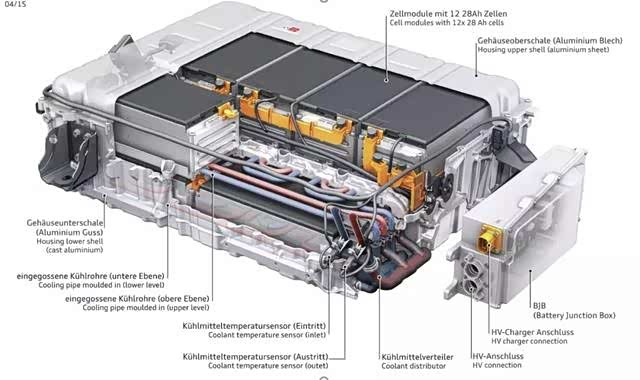 04/15

Zellmodule mit 12 28Ah Zellen
Cell modules with 12x 28 Ah cells

Gehäuseoberschale (Aluminium Blech)
Housing upper shell (aluminium sheet)

Gehäuseunterschale (Aluminium Guss)
Housing lower shell (cast aluminium)

eingegossene Kühlrohre (untere Ebene)
Cooling pipe moulded in (lower level)

eingegossene Kühlrohre (obere Ebene)
Cooling pipe moulded in (upper level)

Kühlmitteltemperatursensor (Eintritt)
Coolant temperature sensor (inlet)

Kühlmitteltemperatursensor (Austritt)
Coolant temperature sensor (outet)

Kühlmittelverteiler
Coolant distributor

BJB
(Battery Junction Box)

HV-Charger Anschluss
HV charger connection

HV-Anschluss
HV connection