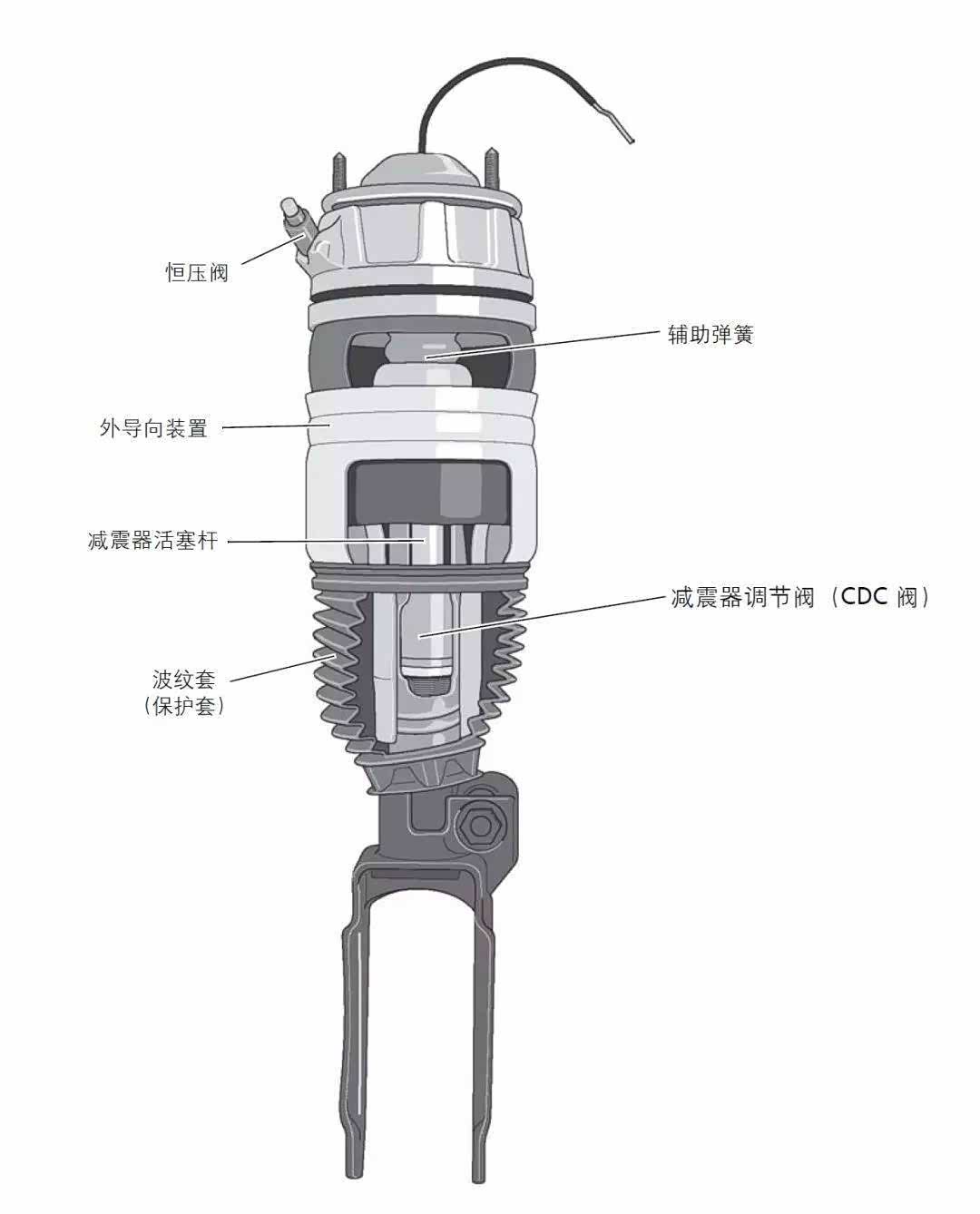 恒压阀

辅助弹簧

外导向装置

减震器活塞杆

减震器调节阀（CDC 阀）

波纹套
（保护套）