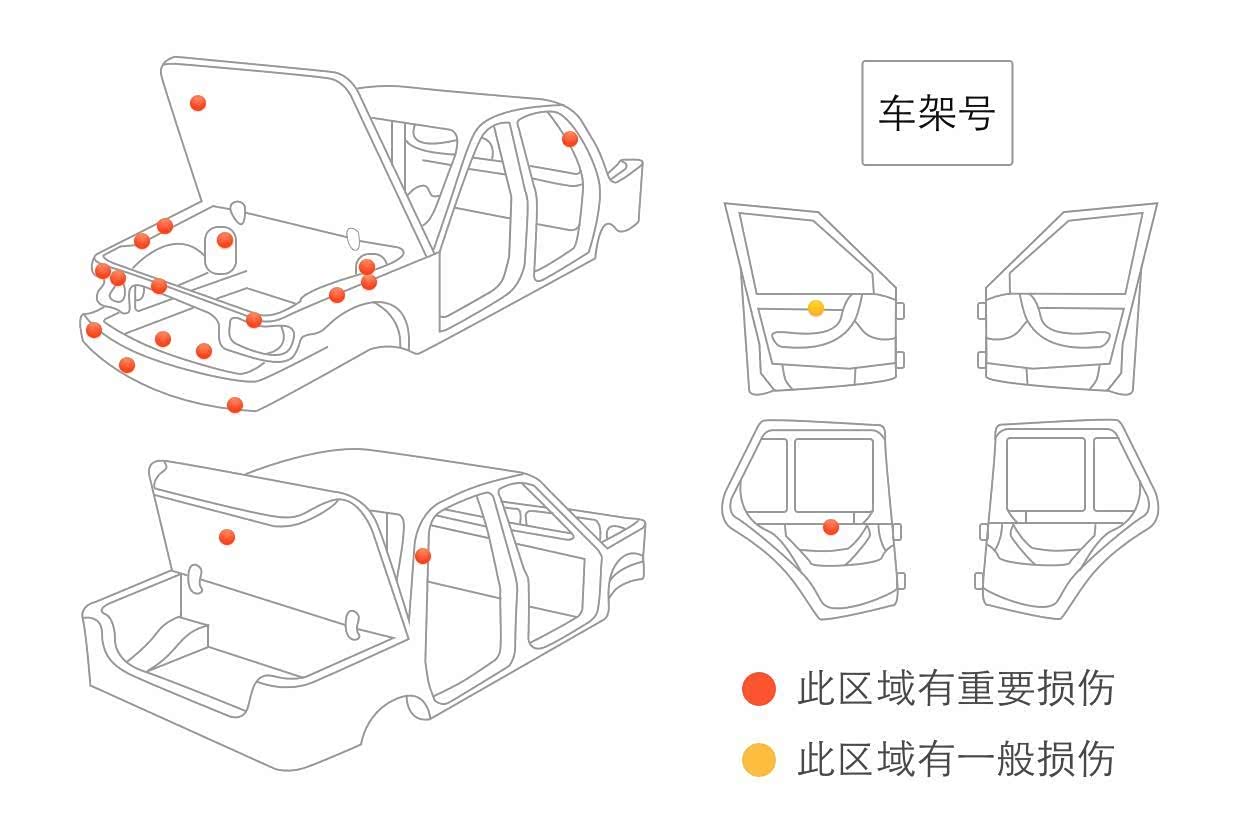 车架号

此区域有重要损伤

此区域有一般损伤