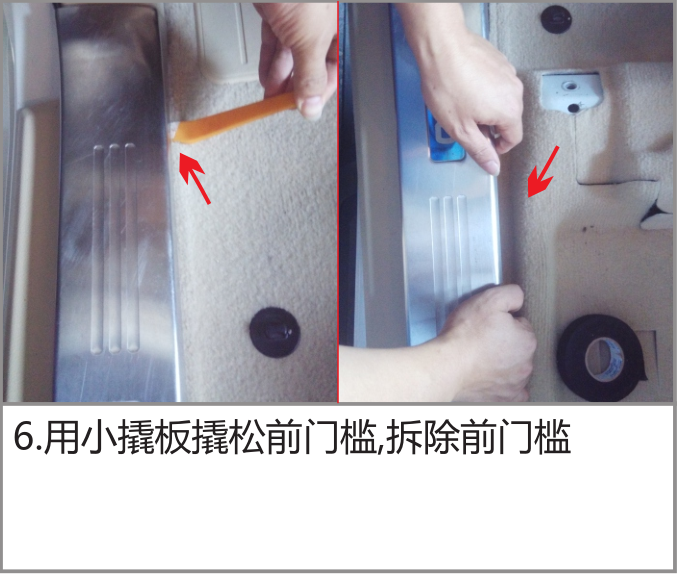 6.用小撬板撬松前门槛,拆除前门槛