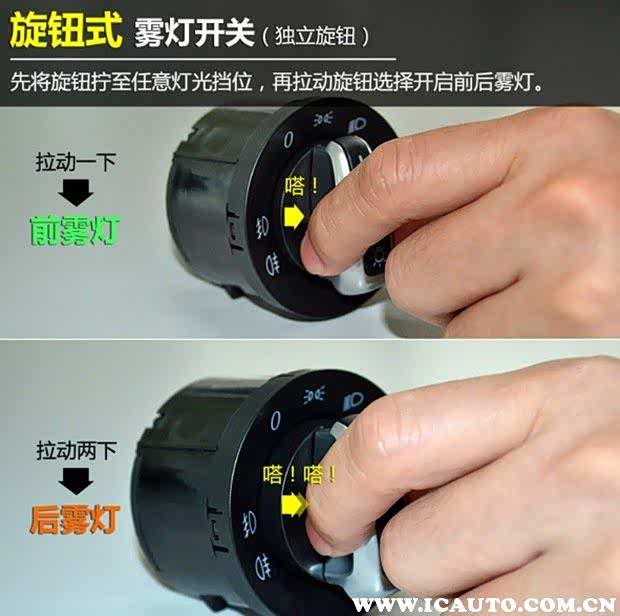 旋钮式 雾灯开关（独立旋钮）

先将旋钮拧至任意灯光挡位，再拉动旋钮选择开启前后雾灯。

拉动一下

前雾灯

0

嗒！

拉动两下

后雾灯

0

嗒！嗒！

WWW.ICAUTO.COM.CN