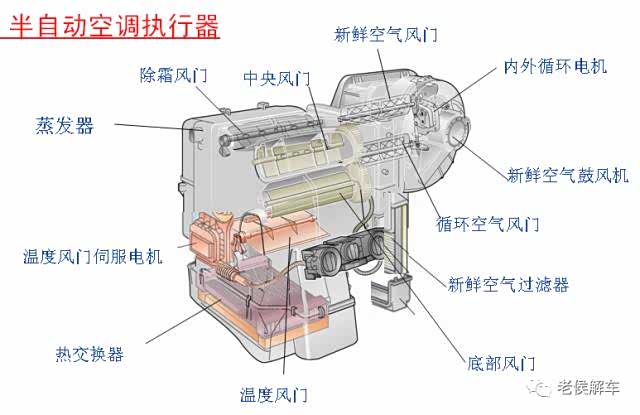 半自动空调执行器

新鲜空气风门

除霜风门

中央风门

内外循环电机

蒸发器

新鲜空气鼓风机

循环空气风门

温度风门伺服电机

新鲜空气过滤器

热交换器

底部风门

温度风门

老侯解车