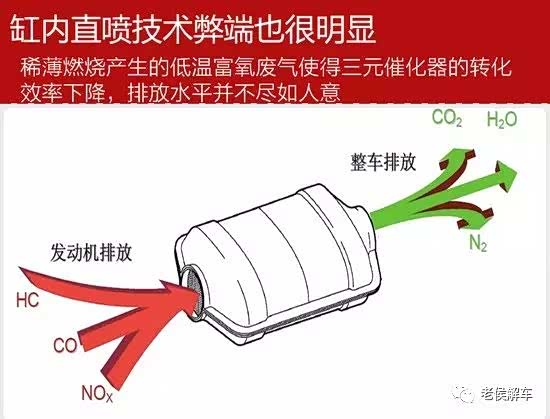 缸内直喷技术弊端也很明显

稀薄燃烧产生的低温富氧废气使得三元催化器的转化效率下降，排放水平并不尽如人意

$CO_2$ $H_2O$

整车排放

$N_2$

发动机排放

HC

CO

$NO_X$

老侯解车