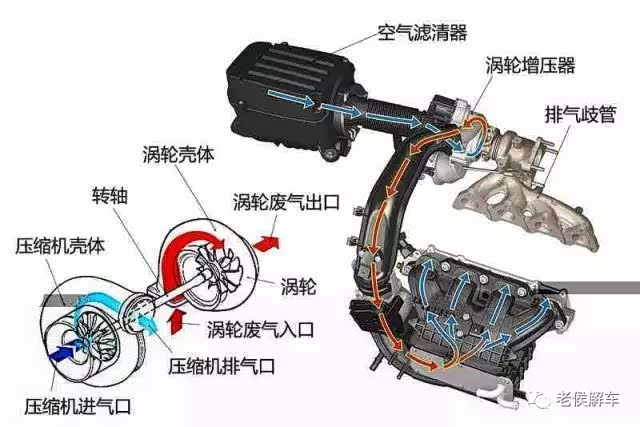 空气滤清器

涡轮增压器

排气歧管

涡轮壳体

转轴

涡轮废气出口

压缩机壳体

涡轮

涡轮废气入口

压缩机排气口

压缩机进气口

老侯解车