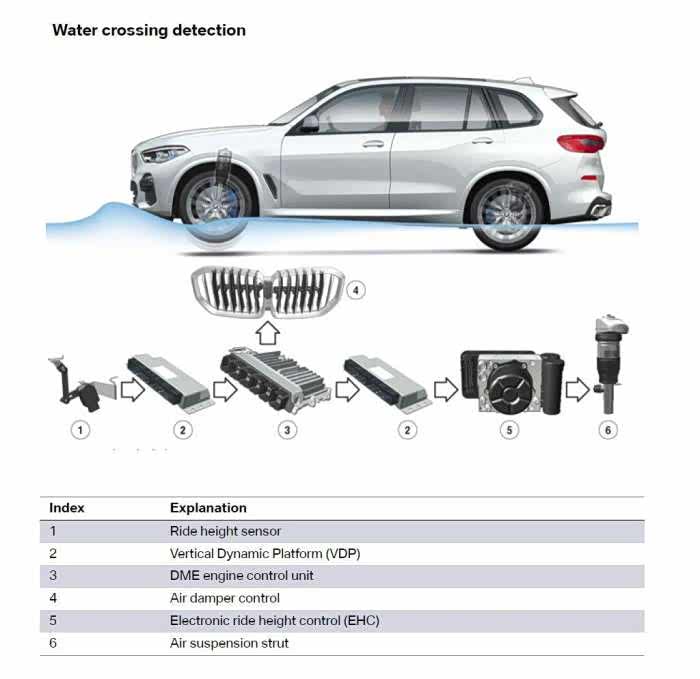 Water crossing detection

4

1

2

3

2

5

6

| Index | Explanation |
|---|---|
| 1 | Ride height sensor |
| 2 | Vertical Dynamic Platform (VDP) |
| 3 | DME engine control unit |
| 4 | Air damper control |
| 5 | Electronic ride height control (EHC) |
| 6 | Air suspension strut |