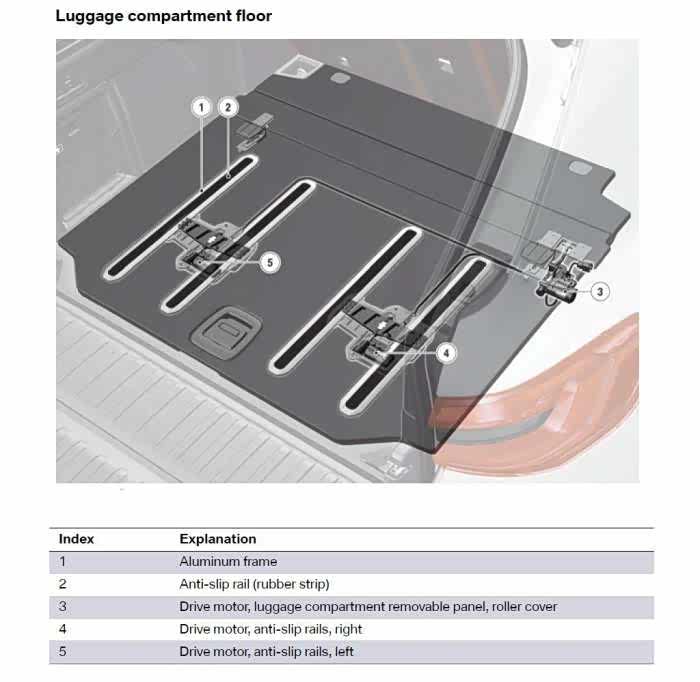 Luggage compartment floor

1
2
5
3
4

| Index | Explanation |
|---|---|
| 1 | Aluminum frame |
| 2 | Anti-slip rail (rubber strip) |
| 3 | Drive motor, luggage compartment removable panel, roller cover |
| 4 | Drive motor, anti-slip rails, right |
| 5 | Drive motor, anti-slip rails, left |