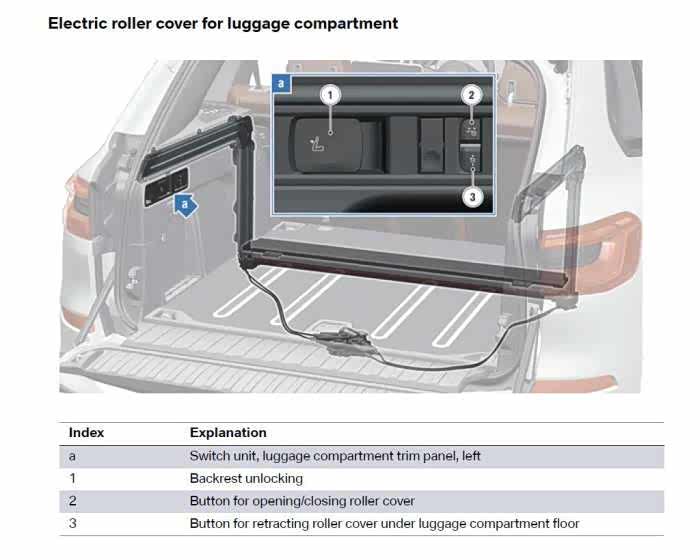 Electric roller cover for luggage compartment

a

1

2

3

a

| Index | Explanation |
|---|---|
| a | Switch unit, luggage compartment trim panel, left |
| 1 | Backrest unlocking |
| 2 | Button for opening/closing roller cover |
| 3 | Button for retracting roller cover under luggage compartment floor |