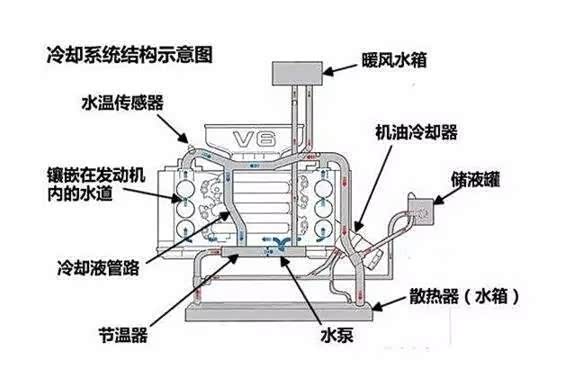 冷却系统结构示意图

暖风水箱

水温传感器

V6

机油冷却器

镶嵌在发动机内的水道

储液罐

冷却液管路

散热器（水箱）

节温器

水泵