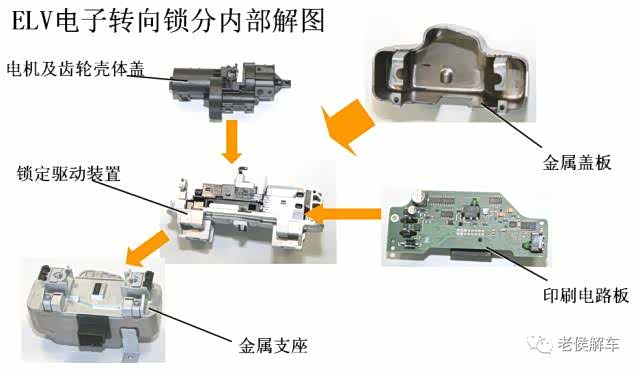 ELV电子转向锁分内部解图

电机及齿轮壳体盖

金属盖板

锁定驱动装置

印刷电路板

金属支座

老侯解车