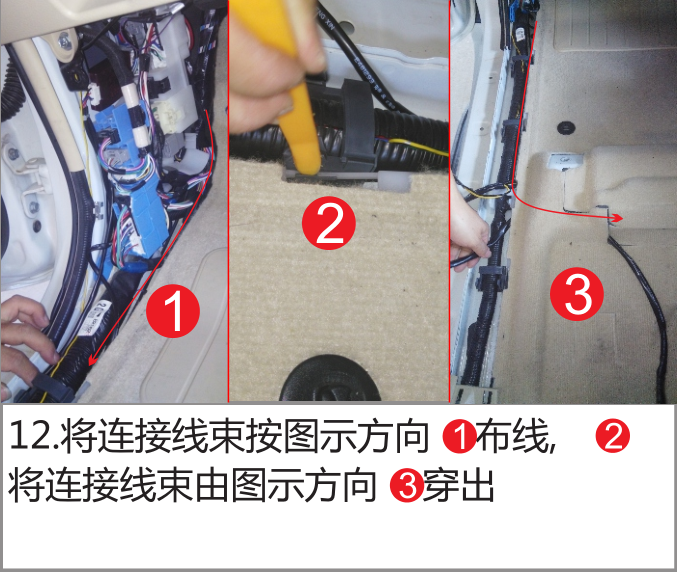 1

2

3

12.将连接线束按图示方向 1布线, 2
将连接线束由图示方向 3穿出