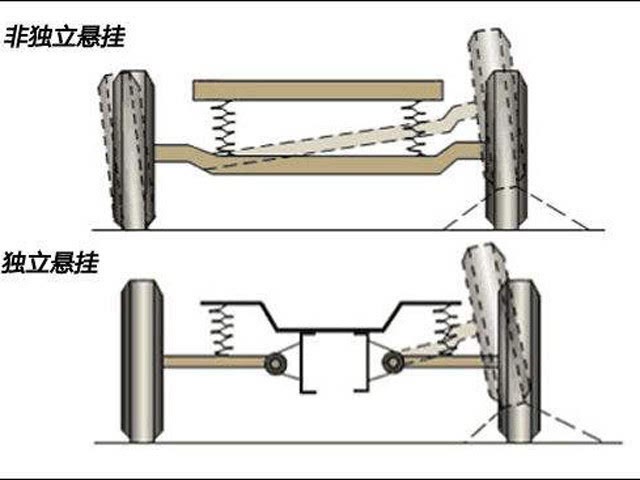 非独立悬挂

独立悬挂