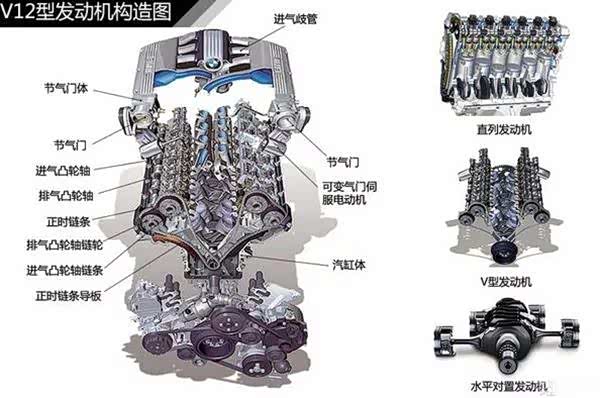 V12型发动机构造图

进气歧管

节气门体

节气门

进气凸轮轴

排气凸轮轴

正时链条

排气凸轮轴链轮

进气凸轮轴链条

正时链条导板

节气门

可变气门伺服电动机

汽缸体

直列发动机

V型发动机

水平对置发动机