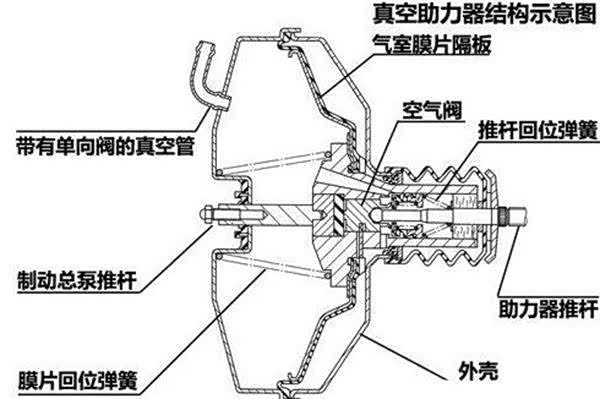 真空助力器结构示意图

气室膜片隔板

空气阀

推杆回位弹簧

带有单向阀的真空管

制动总泵推杆

助力器推杆

膜片回位弹簧

外壳