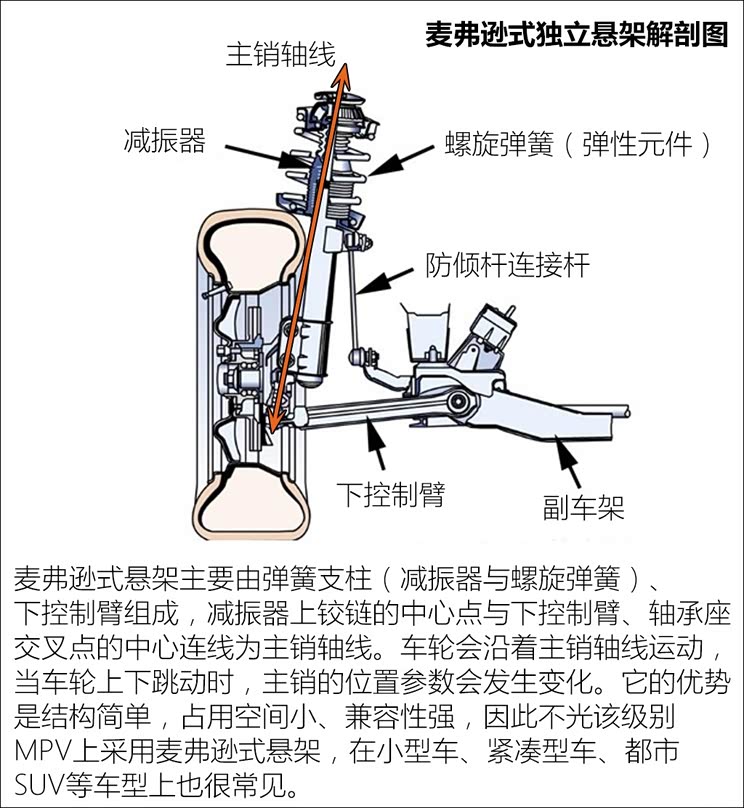 麦弗逊式独立悬架解剖图

主销轴线

减振器

螺旋弹簧（弹性元件）

防倾杆连接杆

下控制臂

副车架

麦弗逊式悬架主要由弹簧支柱（减振器与螺旋弹簧）、下控制臂组成，减振器上铰链的中心点与下控制臂、轴承座交叉点的中心连线为主销轴线。车轮会沿着主销轴线运动，当车轮上下跳动时，主销的位置参数会发生变化。它的优势是结构简单，占用空间小、兼容性强，因此不光该级别MPV上采用麦弗逊式悬架，在小型车、紧凑型车、都市SUV等车型上也很常见。