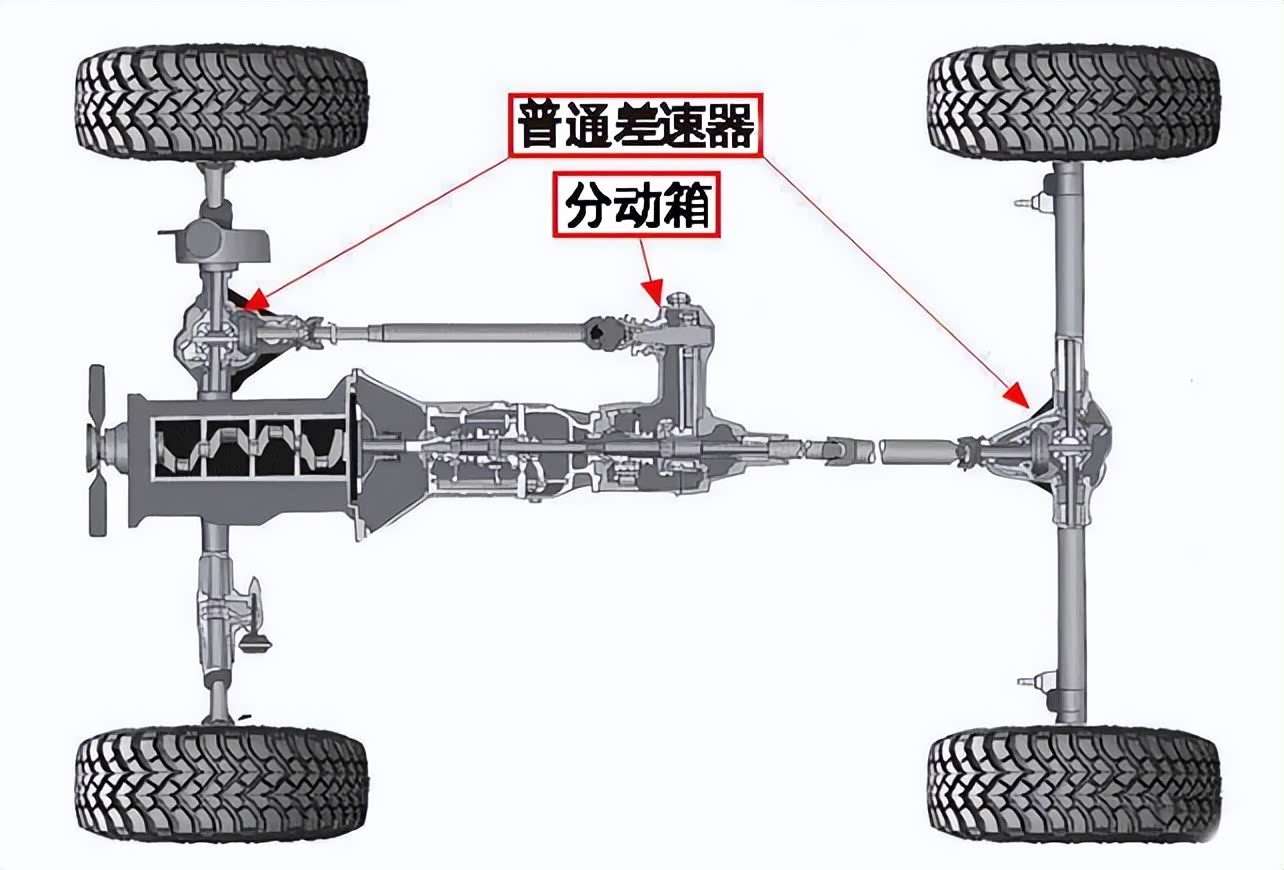 普通差速器

分动箱