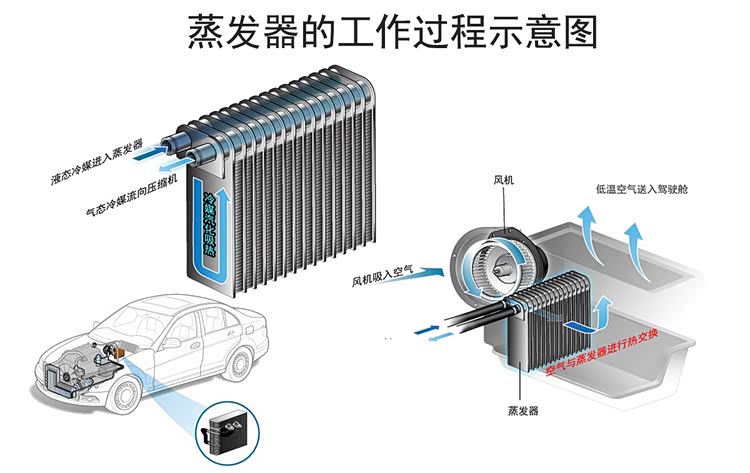 蒸发器的工作过程示意图

液态冷媒进入蒸发器

气态冷媒流向压缩机

冷媒汽化吸热

风机

低温空气送入驾驶舱

风机吸入空气

空气与蒸发器进行热交换

蒸发器