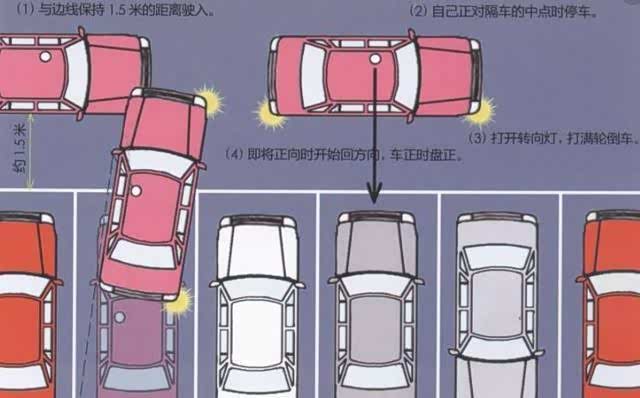 (1) 与边线保持 1.5 米的距离驶入。

(2) 自己正对隔车的中点时停车。

约 1.5 米

(3) 打开转向灯，打满轮倒车。

(4) 即将正向时开始回方向，车正时盘正。