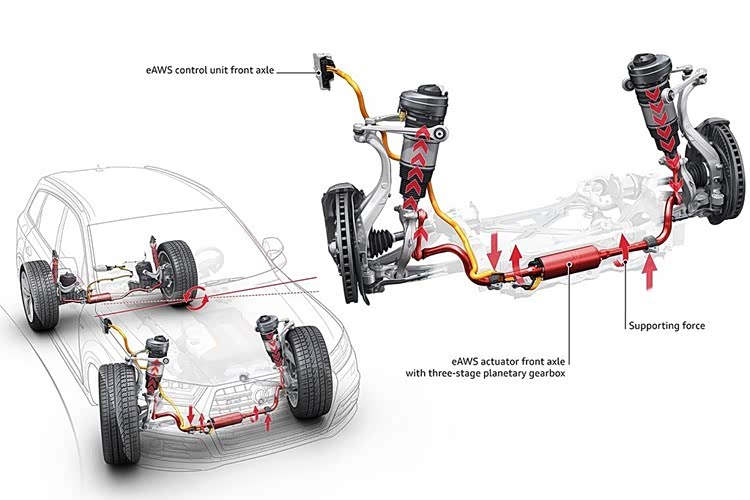 eAWS control unit front axle

Supporting force

eAWS actuator front axle with three-stage planetary gearbox