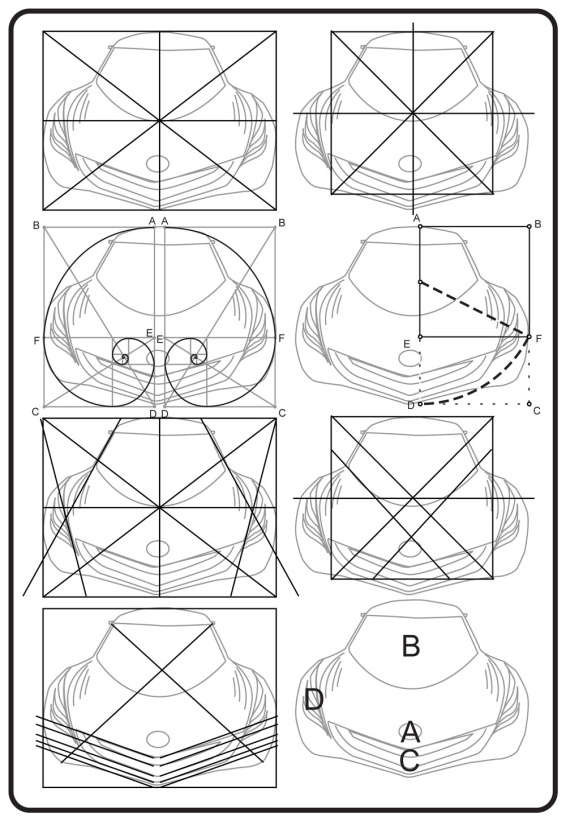 B A A B
F E E F
C D D C

A B
E F
D C

B
D
A
C