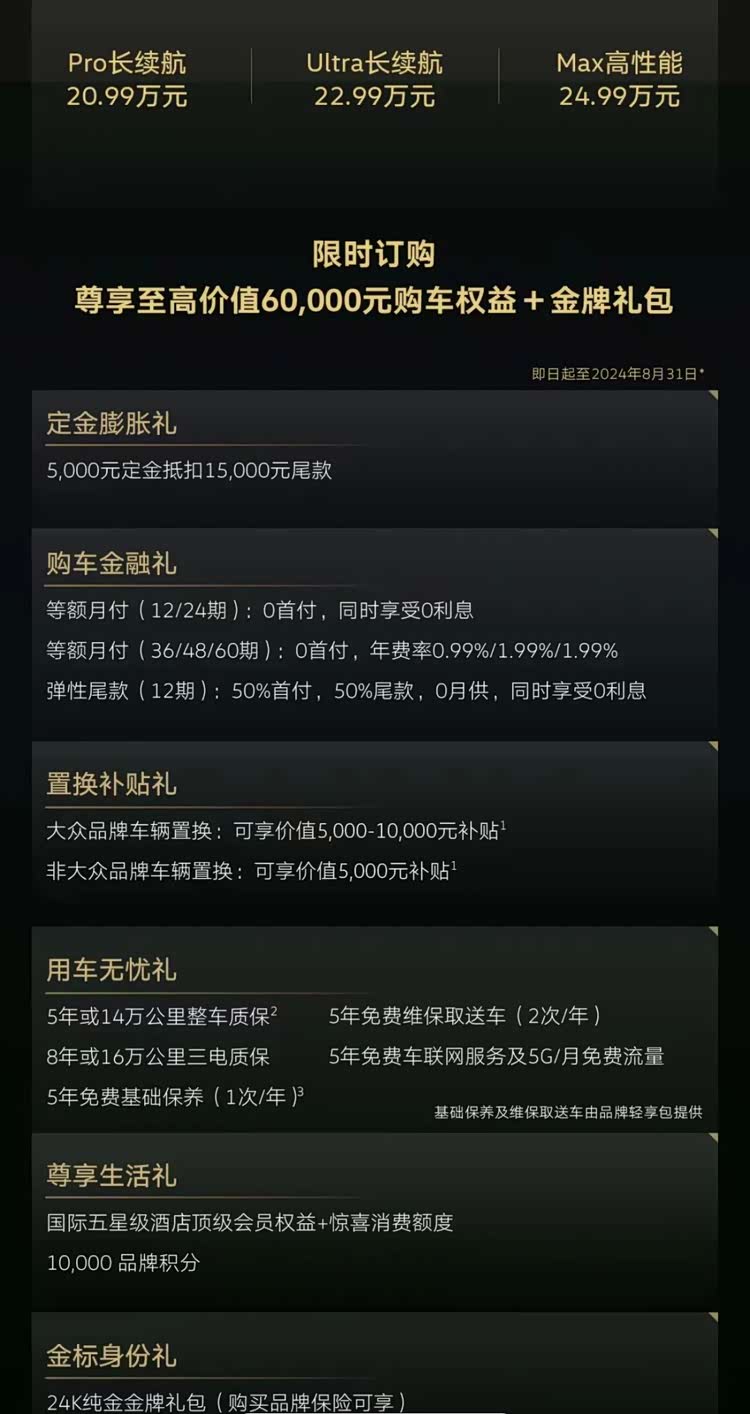 Pro长续航
20.99万元

Ultra长续航
22.99万元

Max高性能
24.99万元

限时订购
尊享至高价值60,000元购车权益＋金牌礼包

即日起至2024年8月31日*

定金膨胀礼
5,000元定金抵扣15,000元尾款

购车金融礼
等额月付（12/24期）：0首付，同时享受0利息
等额月付（36/48/60期）：0首付，年费率0.99%/1.99%/1.99%
弹性尾款（12期）：50%首付，50%尾款，0月供，同时享受0利息

置换补贴礼
大众品牌车辆置换：可享价值5,000-10,000元补贴$^{1}$
非大众品牌车辆置换：可享价值5,000元补贴$^{1}$

用车无忧礼
5年或14万公里整车质保$^{2}$
8年或16万公里三电质保
5年免费基础保养（1次/年）$^{3}$
5年免费维保取送车（2次/年）
5年免费车联网服务及5G/月免费流量
基础保养及维保取送车由品牌轻享包提供

尊享生活礼
国际五星级酒店顶级会员权益+惊喜消费额度
10,000 品牌积分

金标身份礼
24K纯金金牌礼包（购买品牌保险可享）