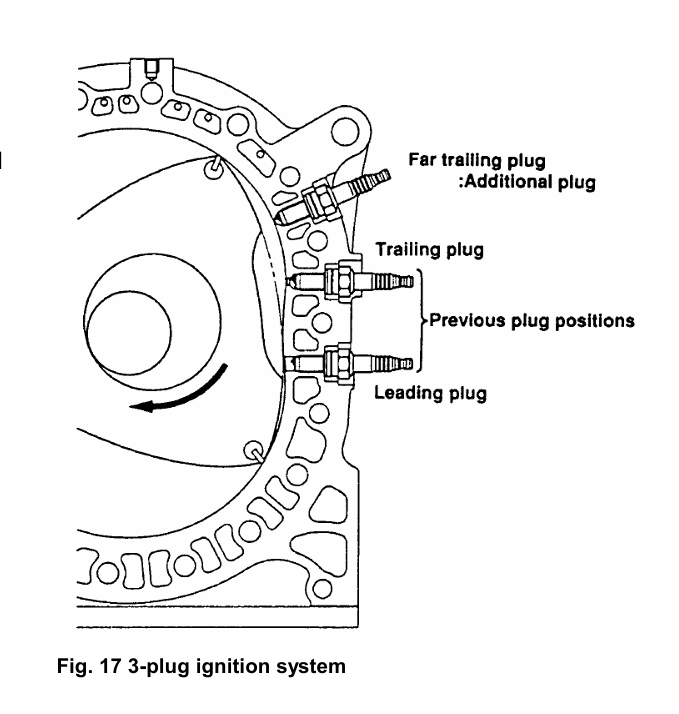 Far trailing plug
:Additional plug

Trailing plug

Previous plug positions

Leading plug

Fig. 17 3-plug ignition system