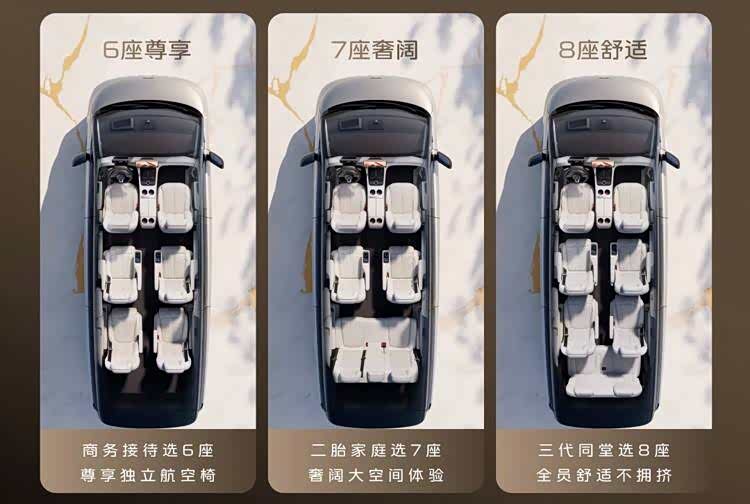 6座尊享

商务接待选6座
尊享独立航空椅

7座奢阔

二胎家庭选7座
奢阔大空间体验

8座舒适

三代同堂选8座
全员舒适不拥挤