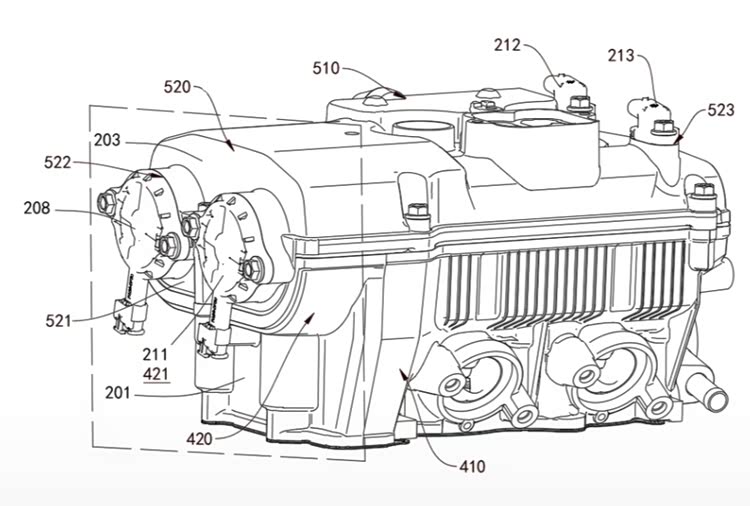 212
213
510
520
523
203
522
208
521
211
421
201
420
410