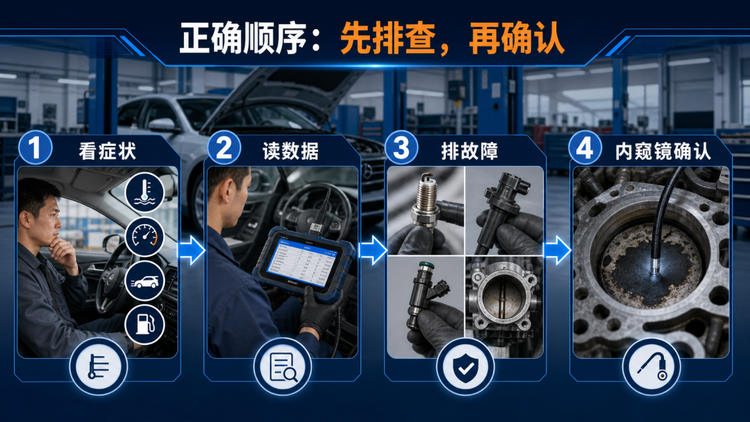 正确顺序：先排查，再确认

1 看症状

2 读数据

3 排故障

4 内窥镜确认