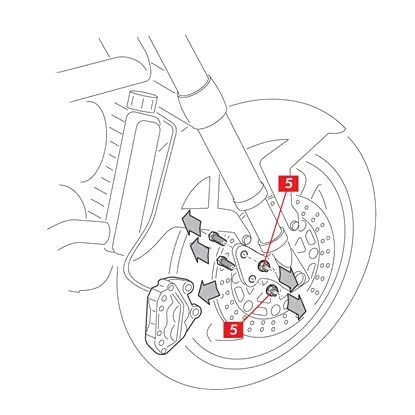 5

5